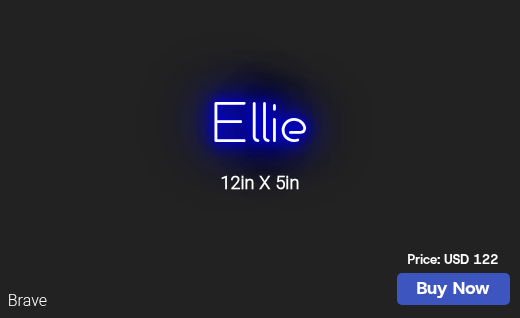 Ellie

12in X 5in

Price: USD 122

Buy Now

Brave